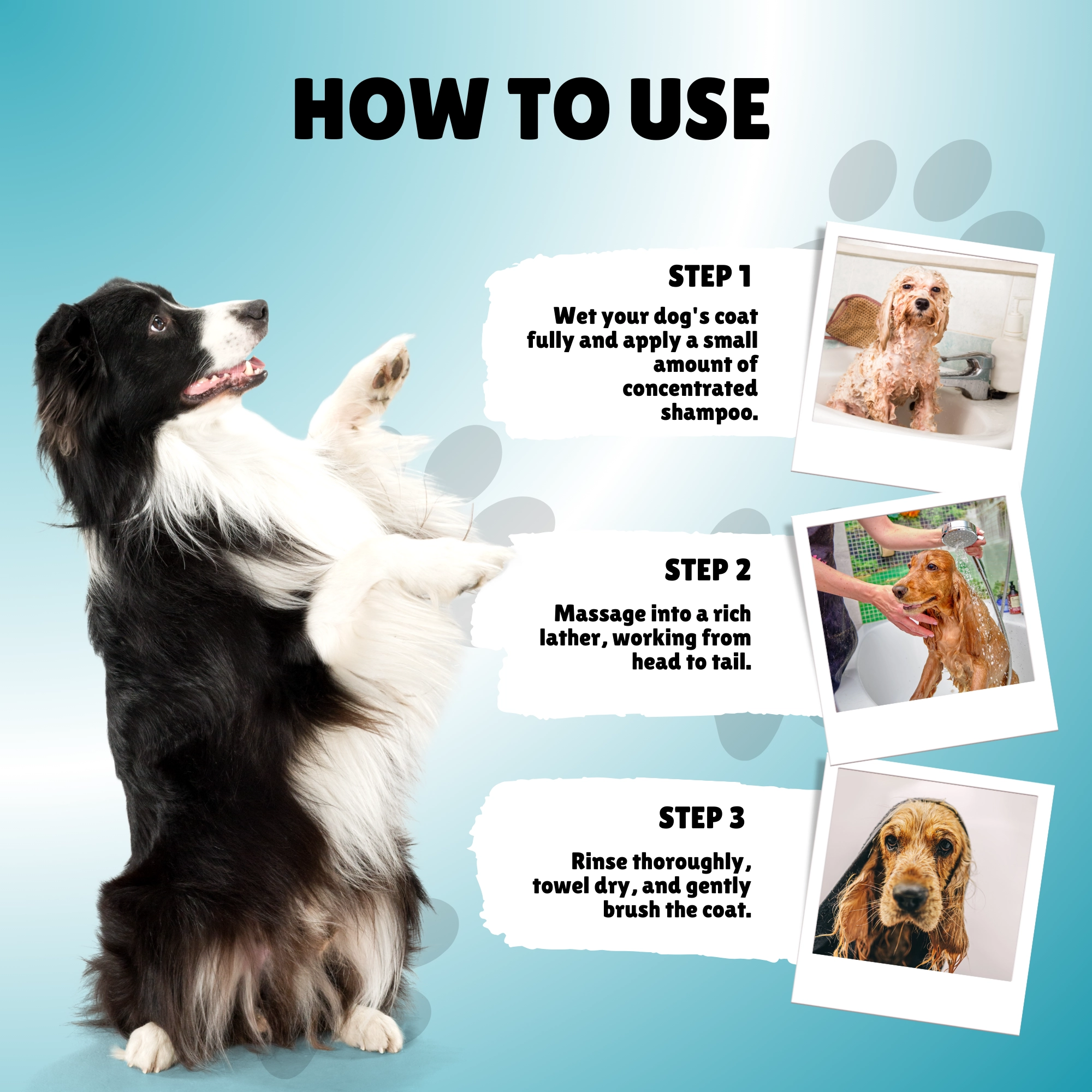 HOW TO USE

STEP 1

Wet your dog's coat fully and apply a small amount of concentrated shampoo.

STEP 2

Massage into a rich lather, working from head to tail.

STEP 3

Rinse thoroughly, towel dry, and gently brush the coat.