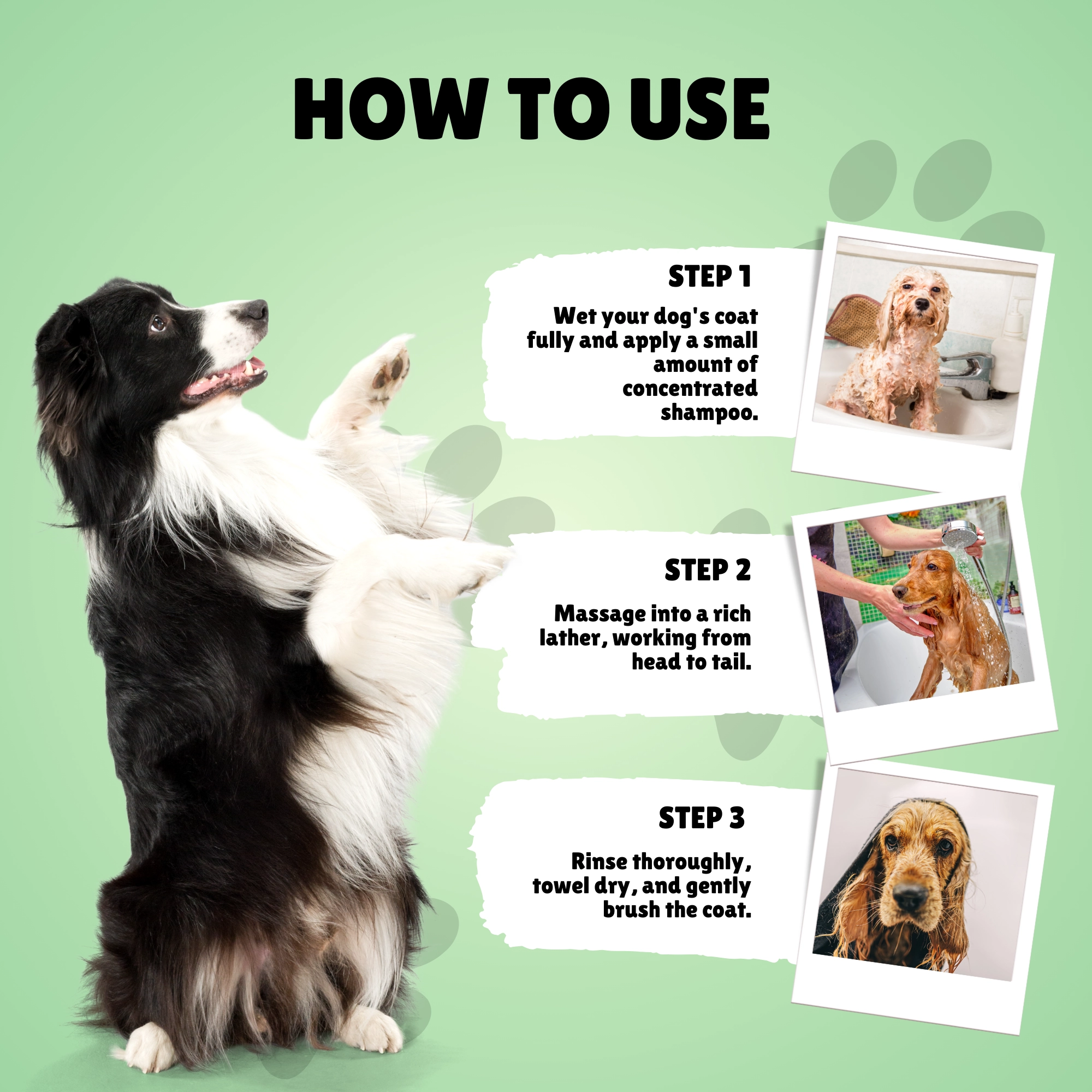 HOW TO USE

STEP 1

Wet your dog's coat fully and apply a small amount of concentrated shampoo.

STEP 2

Massage into a rich lather, working from head to tail.

STEP 3

Rinse thoroughly, towel dry, and gently brush the coat.